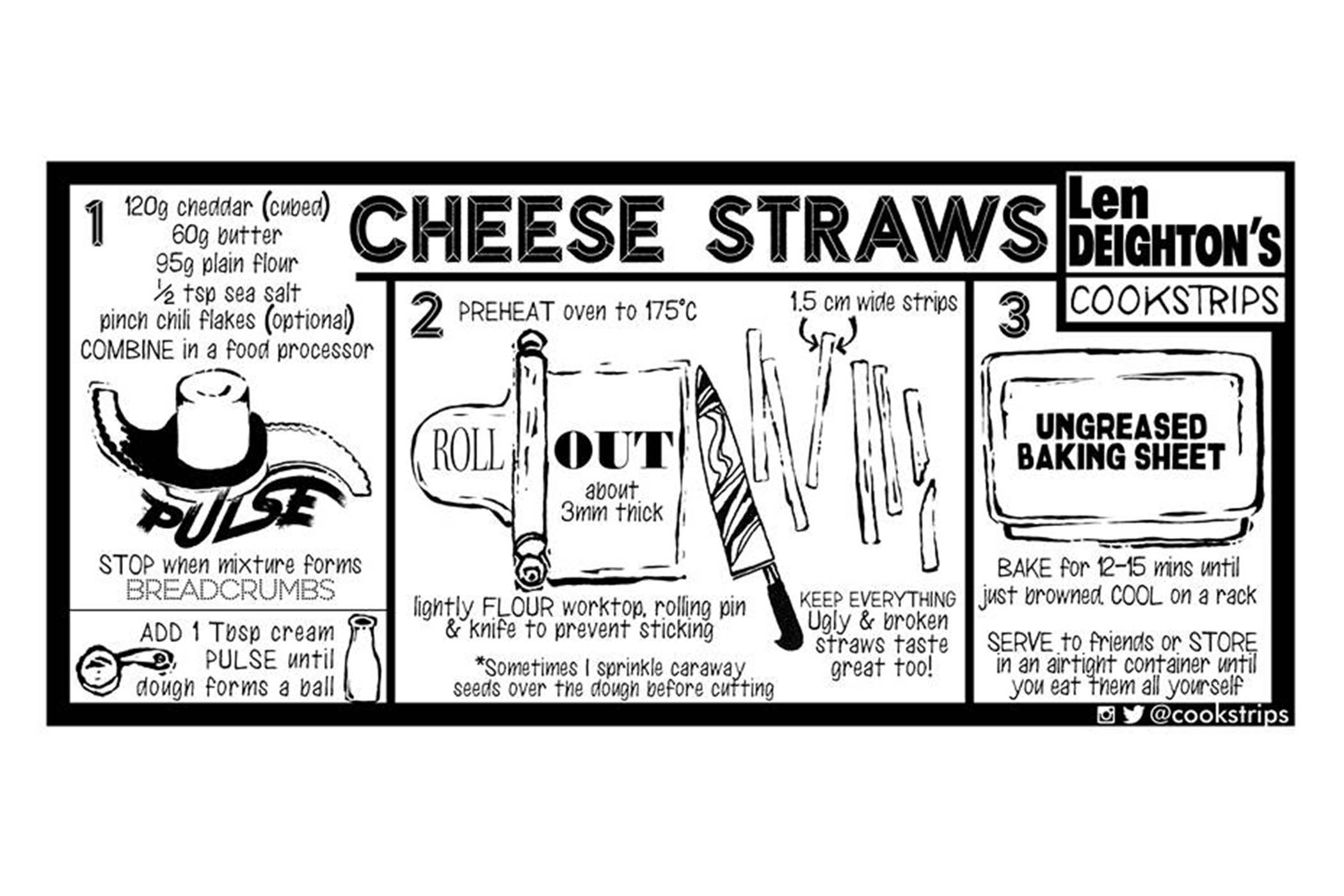 CHEESE STRAWS

Len DEIGHTON'S COOKSTRIPS

1
120g cheddar (cubed)
60g butter
95g plain flour
½ tsp sea salt
pinch chili flakes (optional)
COMBINE in a food processor

PULSE

STOP when mixture forms BREADCRUMBS

ADD 1 Tbsp cream PULSE until dough forms a ball

2 PREHEAT oven to 175°C

1.5 cm wide strips

ROLL OUT about 3mm thick

lightly FLOUR worktop, rolling pin & knife to prevent sticking

*Sometimes I sprinkle caraway seeds over the dough before cutting

KEEP EVERYTHING Ugly & broken straws taste great too!

3

UNGREASED BAKING SHEET

BAKE for 12-15 mins until just browned. COOL on a rack

SERVE to friends or STORE in an airtight container until you eat them all yourself

@cookstrips